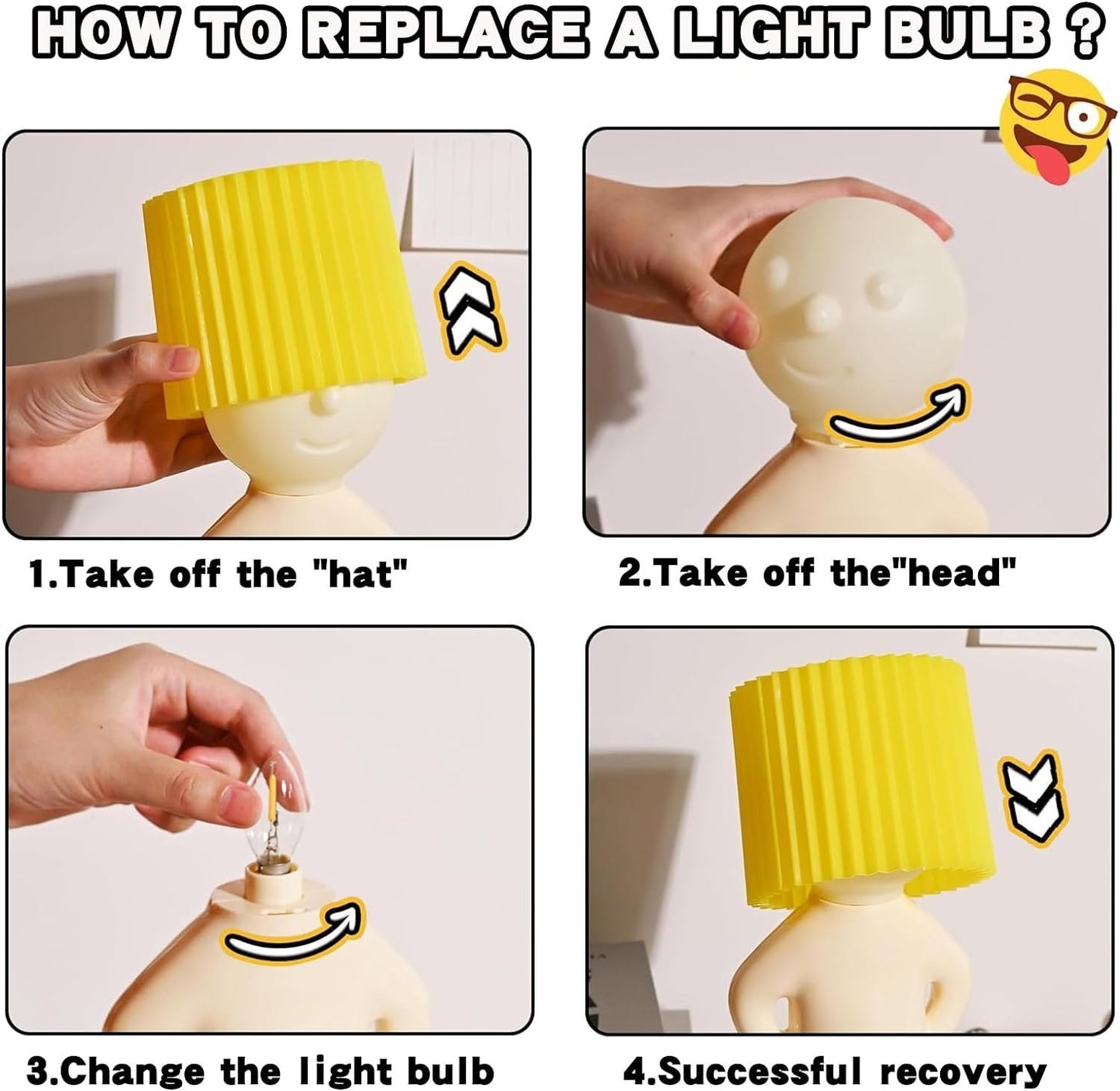 HOW TO REPLACE A LIGHT BULB ?

1.Take off the "hat"

2.Take off the"head"

3.Change the light bulb

4.Successful recovery