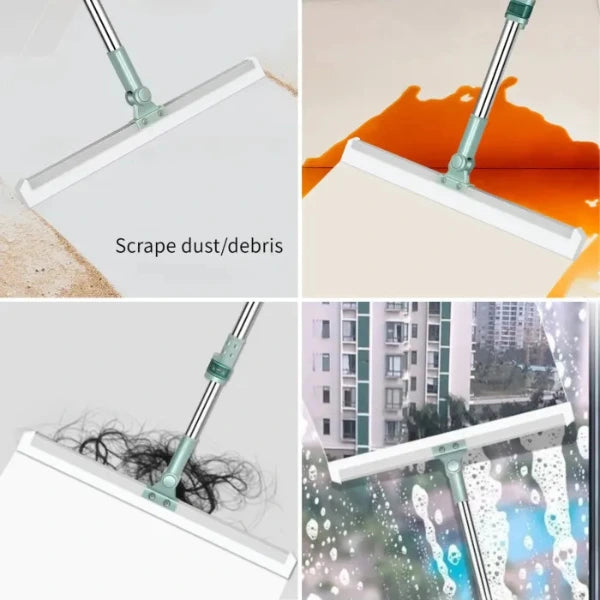 Scrape dust/debris